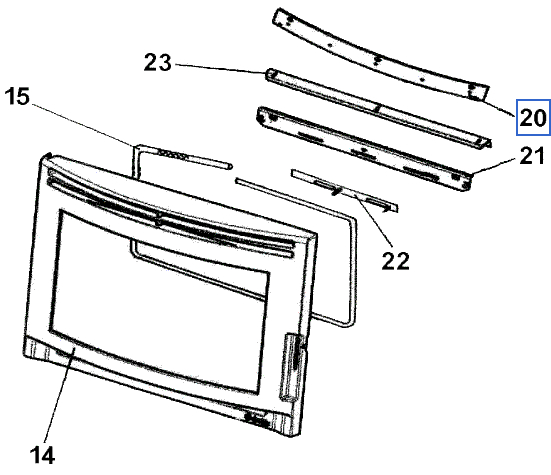 23
15
20
21
22
14