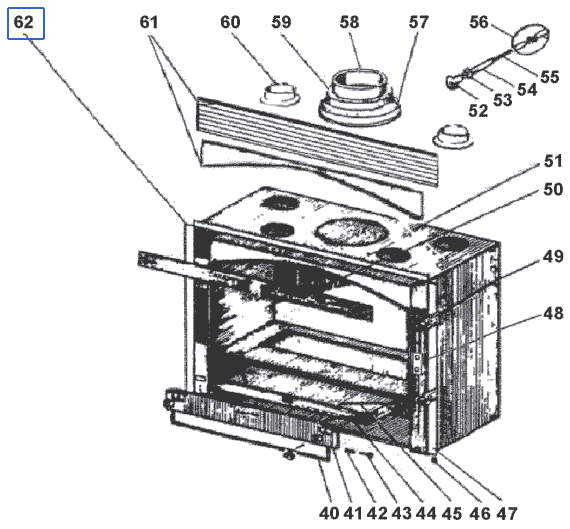 62
61
60
59
58
57
56
55
54
53
52
51
50
49
48
40 41 42 43 44 45 46 47