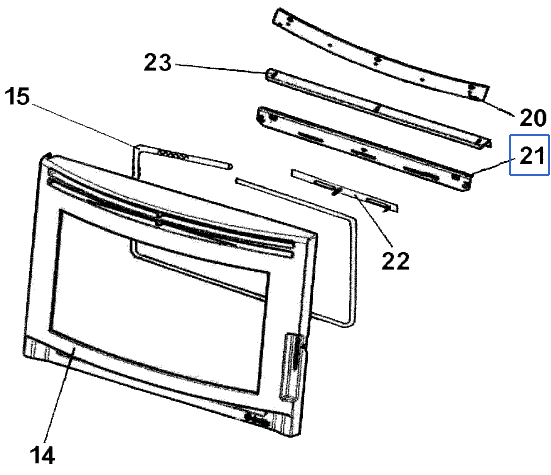 23
15
20
21
22
14