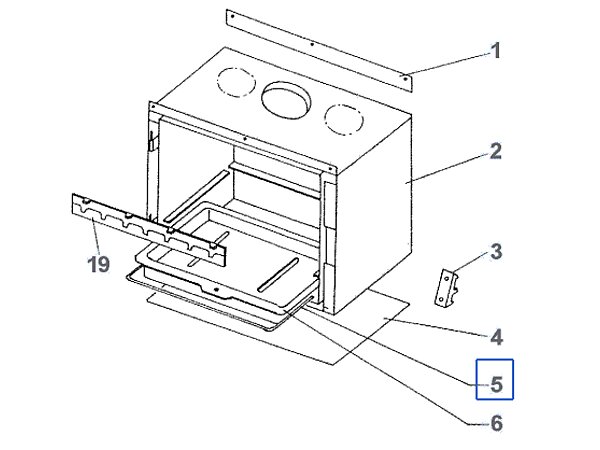 1
2
19
3
4
5
6