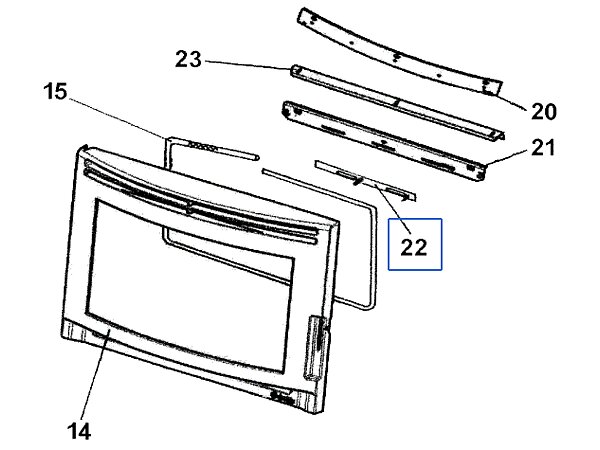 23
15
20
21
22
14