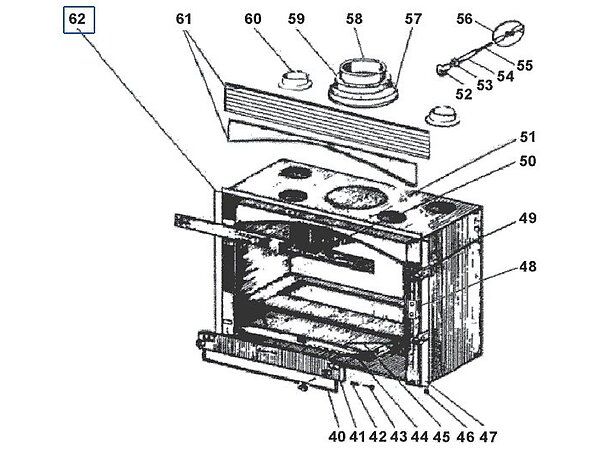 62
61
60
59
58
57
56
55
54
53
52
51
50
49
48
40 41 42 43 44 45 46 47