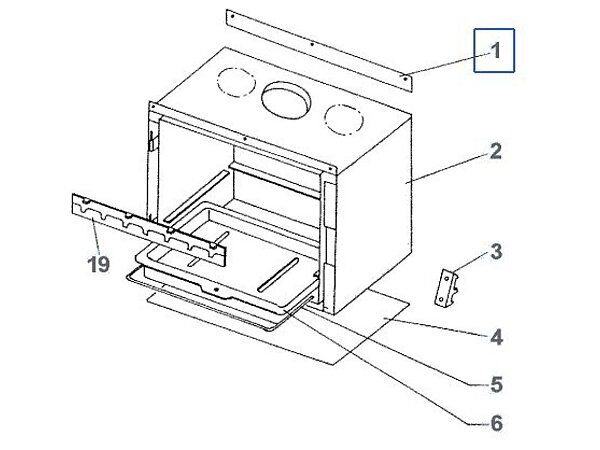 1
2
19
3
4
5
6