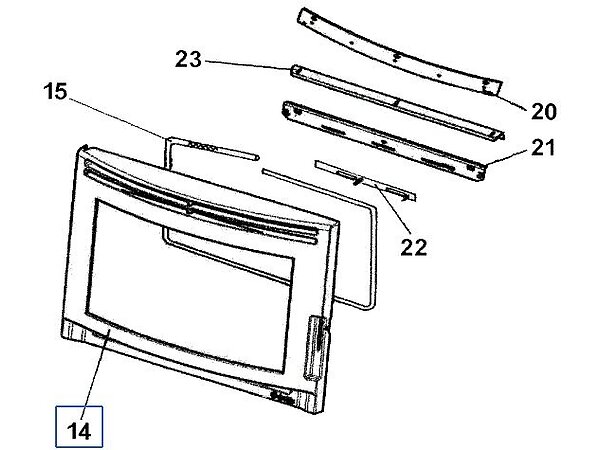 23
15
20
21
22
14